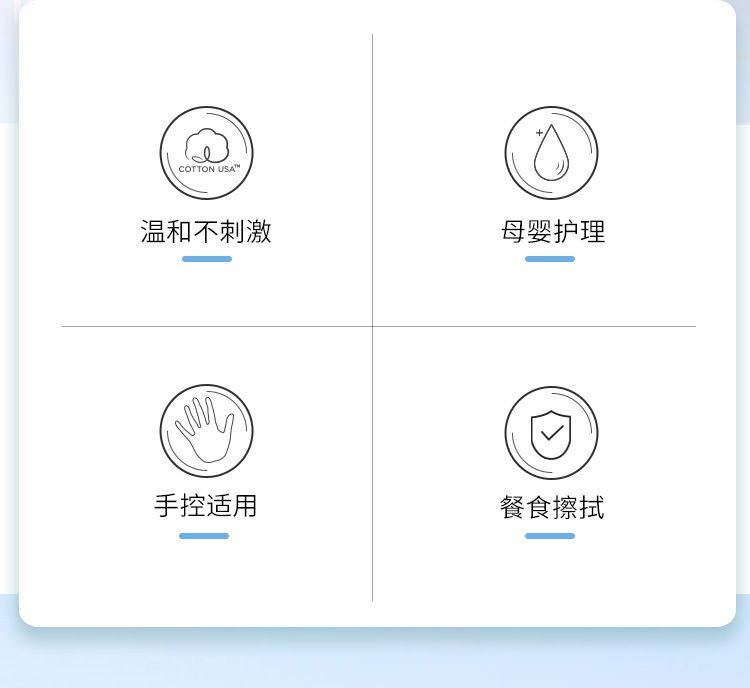 COTTON USA™

温和不刺激

母婴护理

手控适用

餐食擦拭